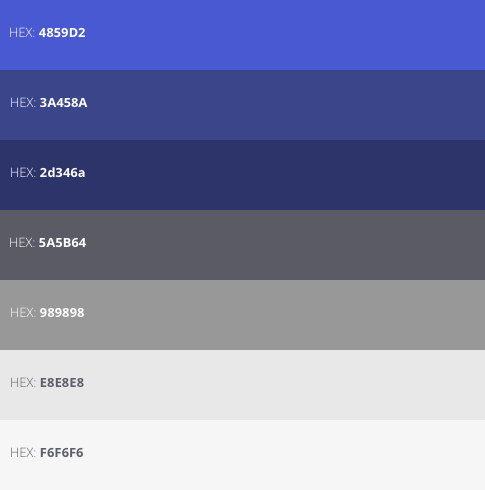 HEX: 4859D2

HEX: 3A458A

HEX: 2d346a

HEX: 5A5B64

HEX: 989898

HEX: E8E8E8

HEX: F6F6F6